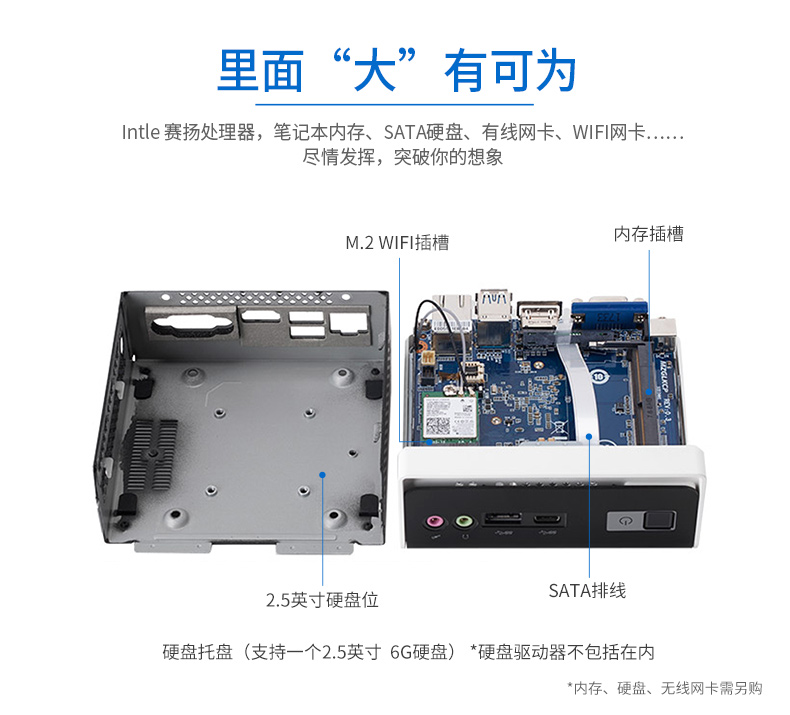 里面“大”有可为

Intle 赛扬处理器，笔记本内存、SATA硬盘、有线网卡、WIFI网卡……
尽情发挥，突破你的想象

M.2 WIFI插槽

内存插槽

2.5英寸硬盘位

SATA排线

硬盘托盘（支持一个2.5英寸 6G硬盘）*硬盘驱动器不包括在内

*内存、硬盘、无线网卡需另购