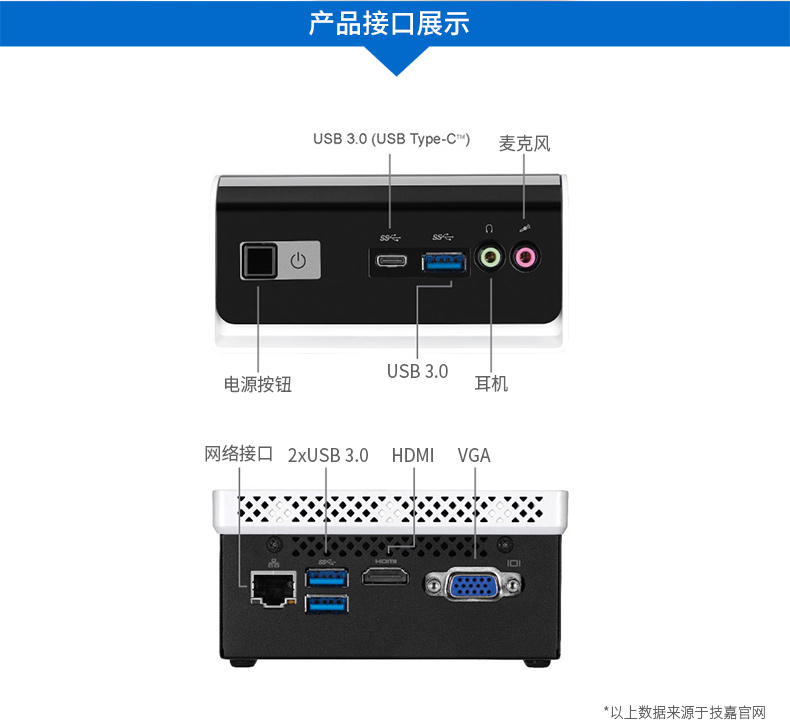 产品接口展示

USB 3.0 (USB Type-C™)

麦克风

电源按钮

USB 3.0

耳机

网络接口

2xUSB 3.0

HDMI

VGA

HDMI

*以上数据来源于技嘉官网